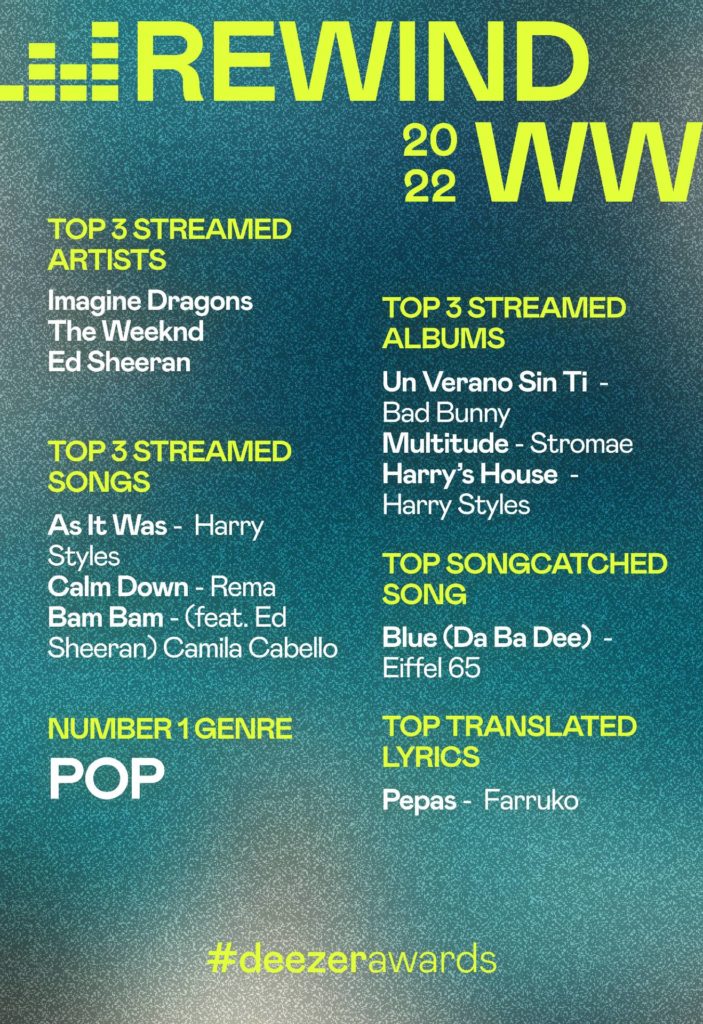 REWIND

20
22 WW

TOP 3 STREAMED ARTISTS

Imagine Dragons
The Weeknd
Ed Sheeran

TOP 3 STREAMED SONGS

As It Was - Harry Styles
Calm Down - Rema
Bam Bam - (feat. Ed Sheeran) Camila Cabello

NUMBER 1 GENRE

POP

TOP 3 STREAMED ALBUMS

Un Verano Sin Ti - Bad Bunny
Multitude - Stromae
Harry's House - Harry Styles

TOP SONGCATCHED SONG

Blue (Da Ba Dee) - Eiffel 65

TOP TRANSLATED LYRICS

Pepas - Farruko

#deezerawards